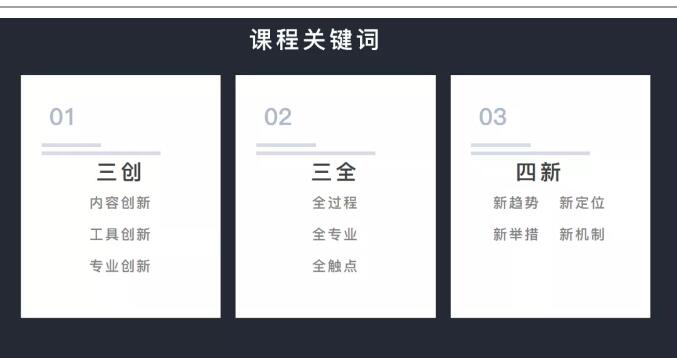 课程关键词

01

三创

内容创新

工具创新

专业创新

02

三全

全过程

全专业

全触点

03

四新

新趋势 新定位

新举措 新机制